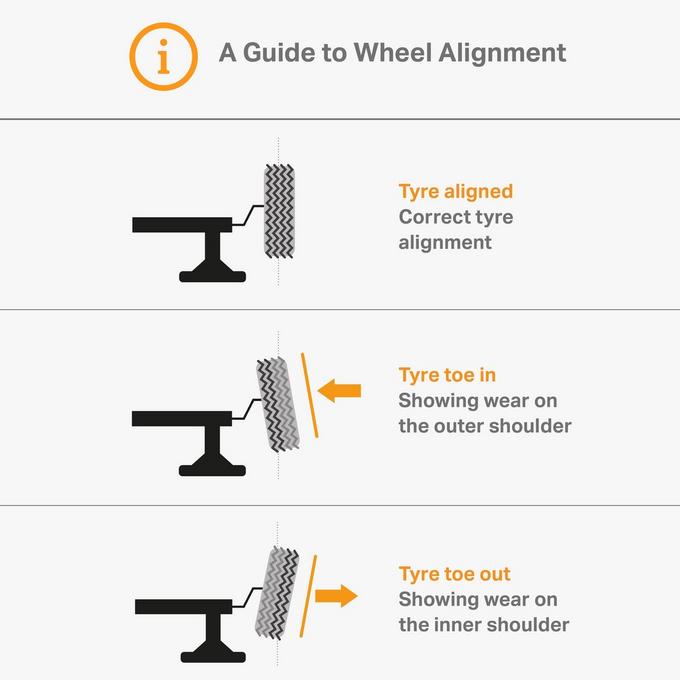 i

A Guide to Wheel Alignment

Tyre aligned
Correct tyre alignment

Tyre toe in
Showing wear on the outer shoulder

Tyre toe out
Showing wear on the inner shoulder