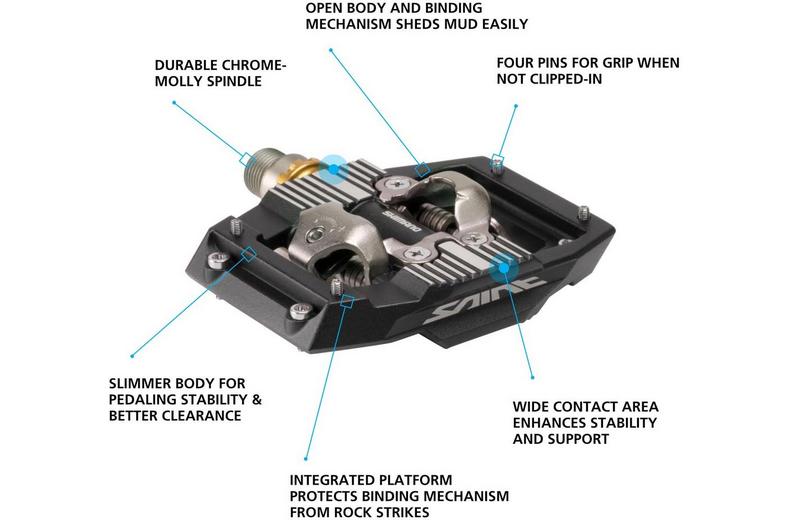 OPEN BODY AND BINDING MECHANISM SHEDS MUD EASILY

DURABLE CHROME-MOLLY SPINDLE

FOUR PINS FOR GRIP WHEN NOT CLIPPED-IN

SHIMANO

SAINT

SLIMMER BODY FOR PEDALING STABILITY & BETTER CLEARANCE

WIDE CONTACT AREA ENHANCES STABILITY AND SUPPORT

INTEGRATED PLATFORM PROTECTS BINDING MECHANISM FROM ROCK STRIKES