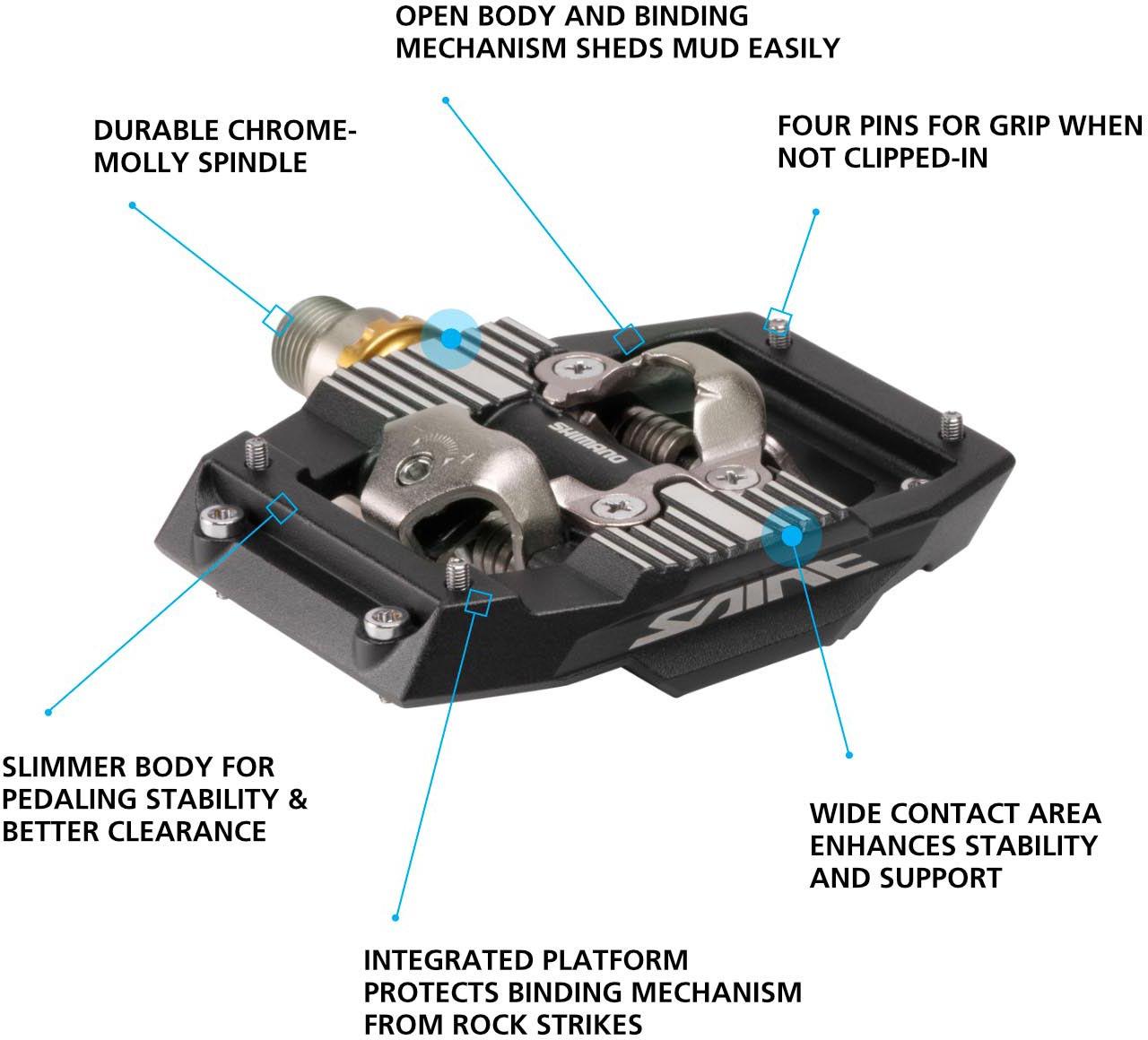 OPEN BODY AND BINDING MECHANISM SHEDS MUD EASILY

DURABLE CHROME-MOLLY SPINDLE

FOUR PINS FOR GRIP WHEN NOT CLIPPED-IN

SHIMANO

SAINT

SLIMMER BODY FOR PEDALING STABILITY & BETTER CLEARANCE

WIDE CONTACT AREA ENHANCES STABILITY AND SUPPORT

INTEGRATED PLATFORM PROTECTS BINDING MECHANISM FROM ROCK STRIKES