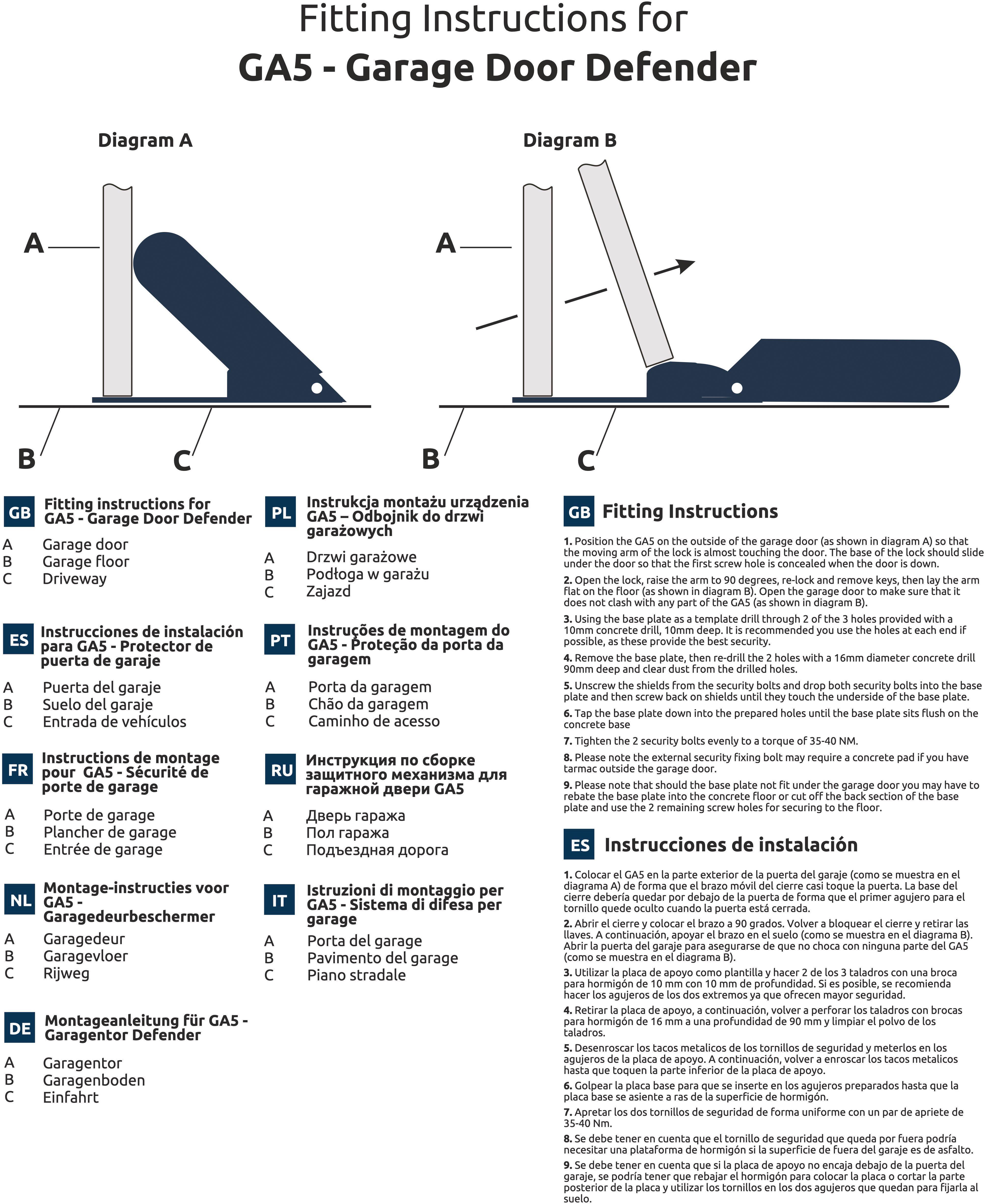 Fitting Instructions for
GA5 - Garage Door Defender

Diagram A

A
B
C

Diagram B

A
B
C

GB Fitting instructions for GA5 - Garage Door Defender

A Garage door
B Garage floor
C Driveway

ES Instrucciones de instalación para GA5 - Protector de puerta de garaje

A Puerta del garaje
B Suelo del garaje
C Entrada de vehículos

FR Instructions de montage pour GA5 - Sécurité de porte de garage

A Porte de garage
B Plancher de garage
C Entrée de garage

NL Montage-instructies voor GA5 - Garagedeurbeschermer

A Garagedeur
B Garagevloer
C Rijweg

DE Montageanleitung für GA5 - Garagentor Defender

A Garagentor
B Garagenboden
C Einfahrt

PL Instrukcja montażu urządzenia GA5 – Odbojnik do drzwi garażowych

A Drzwi garażowe
B Podłoga w garażu
C Zajazd

PT Instruções de montagem do GA5 - Proteção da porta da garagem

A Porta da garagem
B Chão da garagem
C Caminho de acesso

RU Инструкция по сборке защитного механизма для гаражной двери GA5

A Дверь гаража
B Пол гаража
C Подъездная дорога

IT Istruzioni di montaggio per GA5 - Sistema di difesa per garage

A Porta del garage
B Pavimento del garage
C Piano stradale

GB Fitting Instructions

1. Position the GA5 on the outside of the garage door (as shown in diagram A) so that the moving arm of the lock is almost touching the door. The base of the lock should slide under the door so that the first screw hole is concealed when the door is down.

2. Open the lock, raise the arm to 90 degrees, re-lock and remove keys, then lay the arm flat on the floor (as shown in diagram B). Open the garage door to make sure that it does not clash with any part of the GA5 (as shown in diagram B).

3. Using the base plate as a template drill through 2 of the 3 holes provided with a 10mm concrete drill, 10mm deep. It is recommended you use the holes at each end if possible, as these provide the best security.

4. Remove the base plate, then re-drill the 2 holes with a 16mm diameter concrete drill 90mm deep and clear dust from the drilled holes.

5. Unscrew the shields from the security bolts and drop both security bolts into the base plate and then screw back on shields until they touch the underside of the base plate.

6. Tap the base plate down into the prepared holes until the base plate sits flush on the concrete base

7. Tighten the 2 security bolts evenly to a torque of 35-40 NM.

8. Please note the external security fixing bolt may require a concrete pad if you have tarmac outside the garage door.

9. Please note that should the base plate not fit under the garage door you may have to rebate the base plate into the concrete floor or cut off the back section of the base plate and use the 2 remaining screw holes for securing to the floor.

ES Instrucciones de instalación

1. Colocar el GA5 en la parte exterior de la puerta del garaje (como se muestra en el diagrama A) de forma que el brazo móvil del cierre casi toque la puerta. La base del cierre debería quedar por debajo de la puerta de forma que el primer agujero para el tornillo quede oculto cuando la puerta está cerrada.

2. Abrir el cierre y colocar el brazo a 90 grados. Volver a bloquear el cierre y retirar las llaves. A continuación, apoyar el brazo en el suelo (como se muestra en el diagrama B). Abrir la puerta del garaje para asegurarse de que no choca con ninguna parte del GA5 (como se muestra en el diagrama B).

3. Utilizar la placa de apoyo como plantilla y hacer 2 de los 3 taladros con una broca para hormigón de 10 mm con 10 mm de profundidad. Si es posible, se recomienda hacer los agujeros de los dos extremos ya que ofrecen mayor seguridad.

4. Retirar la placa de apoyo, a continuación, volver a perforar los taladros con brocas para hormigón de 16 mm a una profundidad de 90 mm y limpiar el polvo de los taladros.

5. Desenroscar los tacos metalicos de los tornillos de seguridad y meterlos en los agujeros de la placa de apoyo. A continuación, volver a enroscar los tacos metalicos hasta que toquen la parte inferior de la placa de apoyo.

6. Golpear la placa base para que se inserte en los agujeros preparados hasta que la placa base se asiente a ras de la superficie de hormigón.

7. Apretar los dos tornillos de seguridad de forma uniforme con un par de apriete de 35-40 Nm.

8. Se debe tener en cuenta que el tornillo de seguridad que queda por fuera podría necesitar una plataforma de hormigón si la superficie de fuera del garaje es de asfalto.

9. Se debe tener en cuenta que si la placa de apoyo no encaja debajo de la puerta del garaje, se podría tener que rebajar el hormigón para colocar la placa o cortar la parte posterior de la placa y utilizar los tornillos en los dos agujeros que quedan para fijarla al suelo.