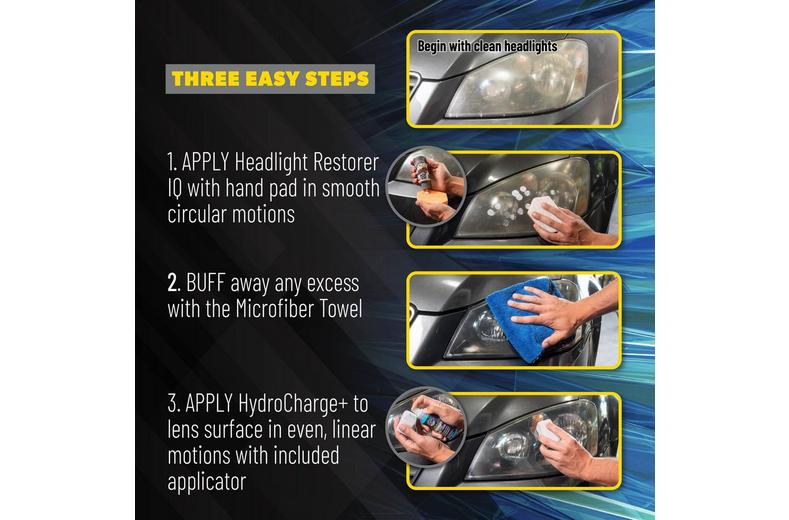 THREE EASY STEPS

Begin with clean headlights

1. APPLY Headlight Restorer IQ with hand pad in smooth circular motions

2. BUFF away any excess with the Microfiber Towel

3. APPLY HydroCharge+ to lens surface in even, linear motions with included applicator