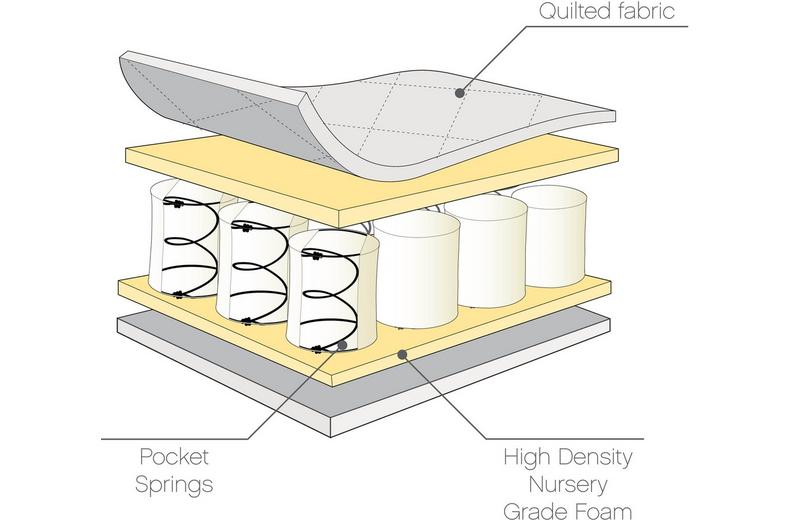 Quilted fabric

Pocket Springs

High Density Nursery Grade Foam