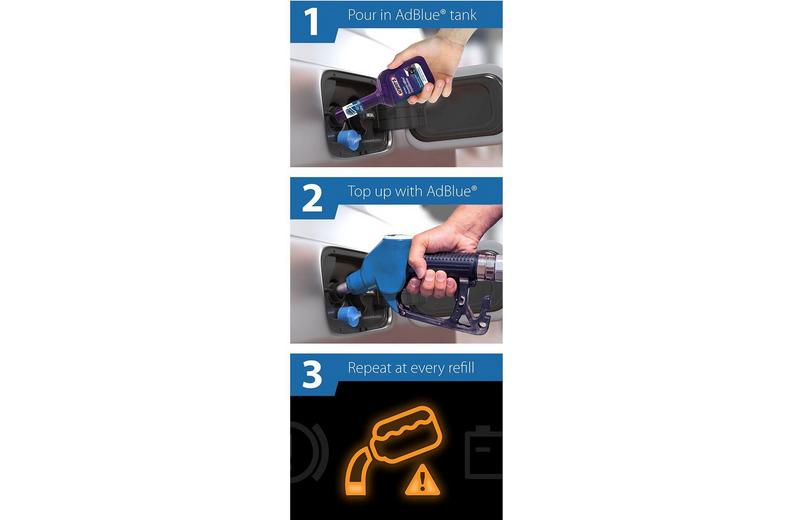 1 Pour in AdBlue® tank

2 Top up with AdBlue®

3 Repeat at every refill