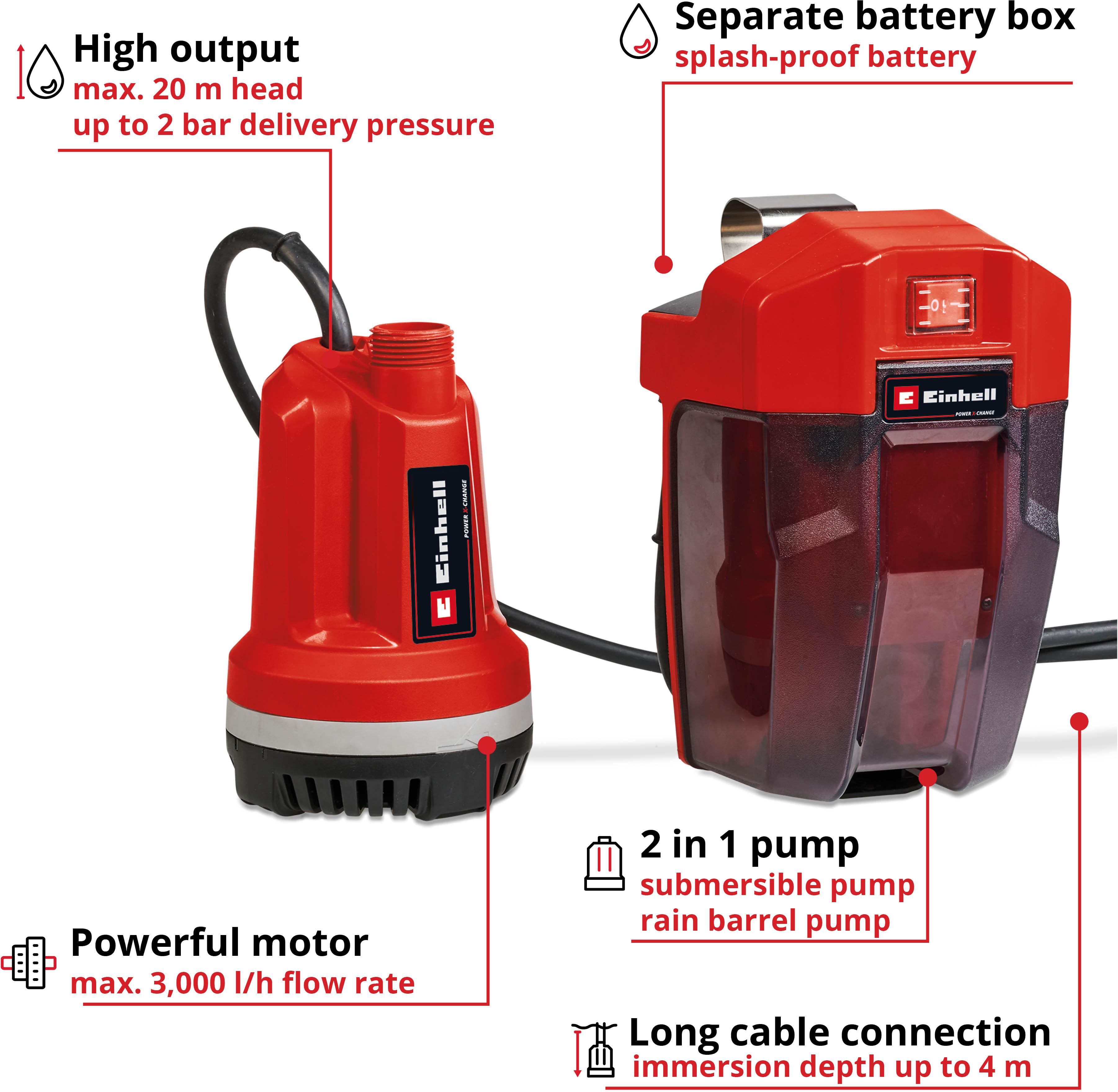 High output
max. 20 m head
up to 2 bar delivery pressure

Separate battery box
splash-proof battery

Einhell
POWER X-CHANGE

Einhell
POWER X-CHANGE

2 in 1 pump
submersible pump
rain barrel pump

Powerful motor
max. 3,000 l/h flow rate

Long cable connection
immersion depth up to 4 m