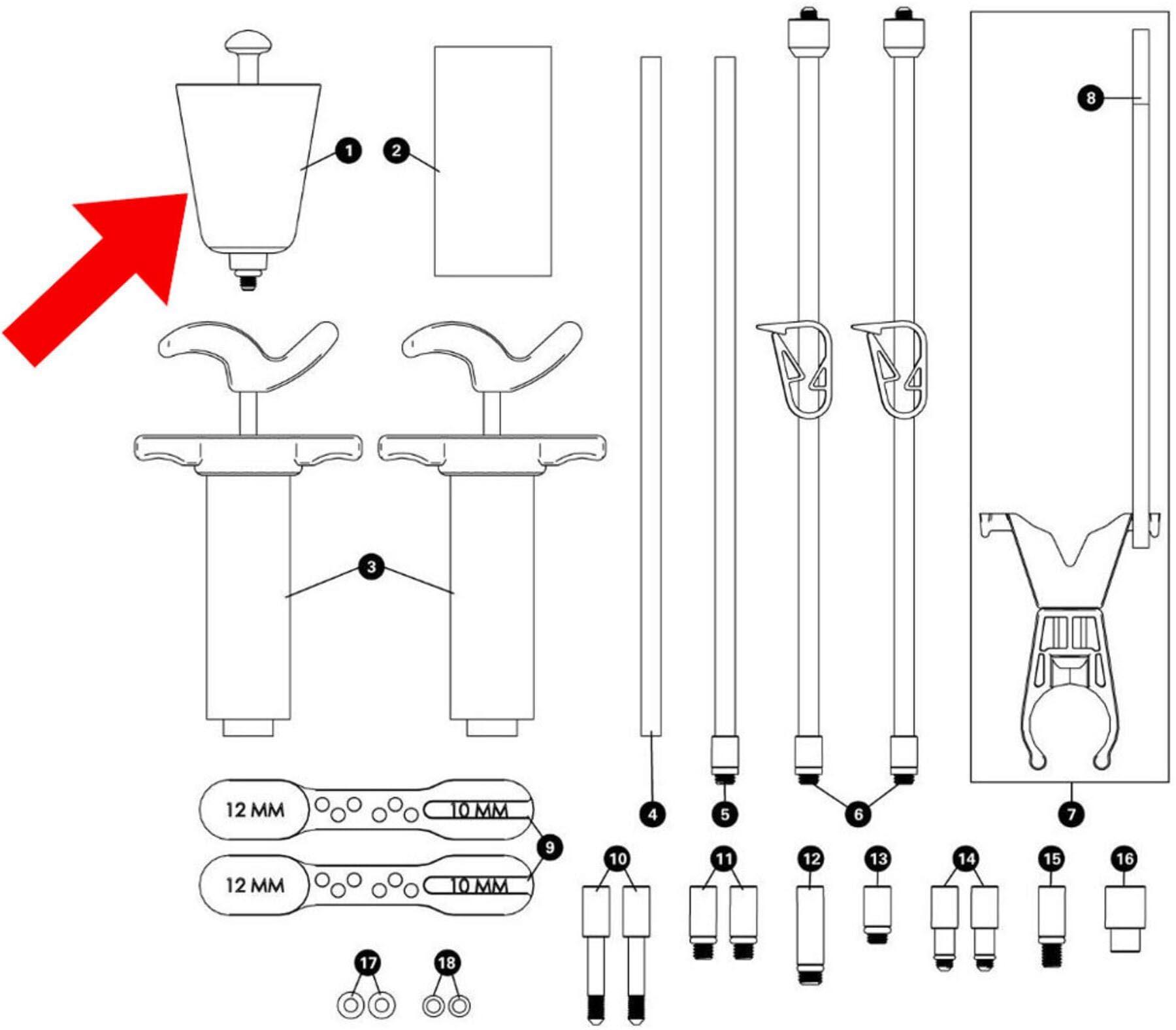 1
2
8
3
12 MM
10 MM
12 MM
10 MM
9
4
5
6
7
10
11
12
13
14
15
16
17
18