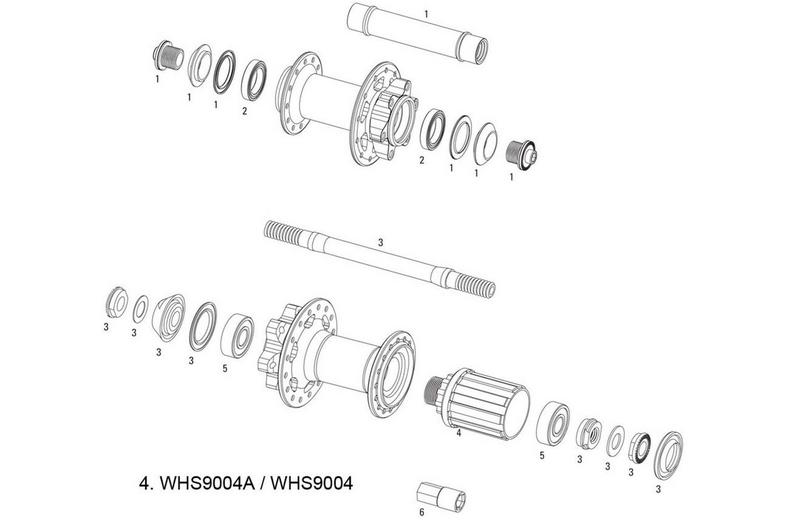 1

1
1
1
2
2
1
1
1

3

3
3
3
3
5
4
5
3
3
3
3

4. WHS9004A / WHS9004

6