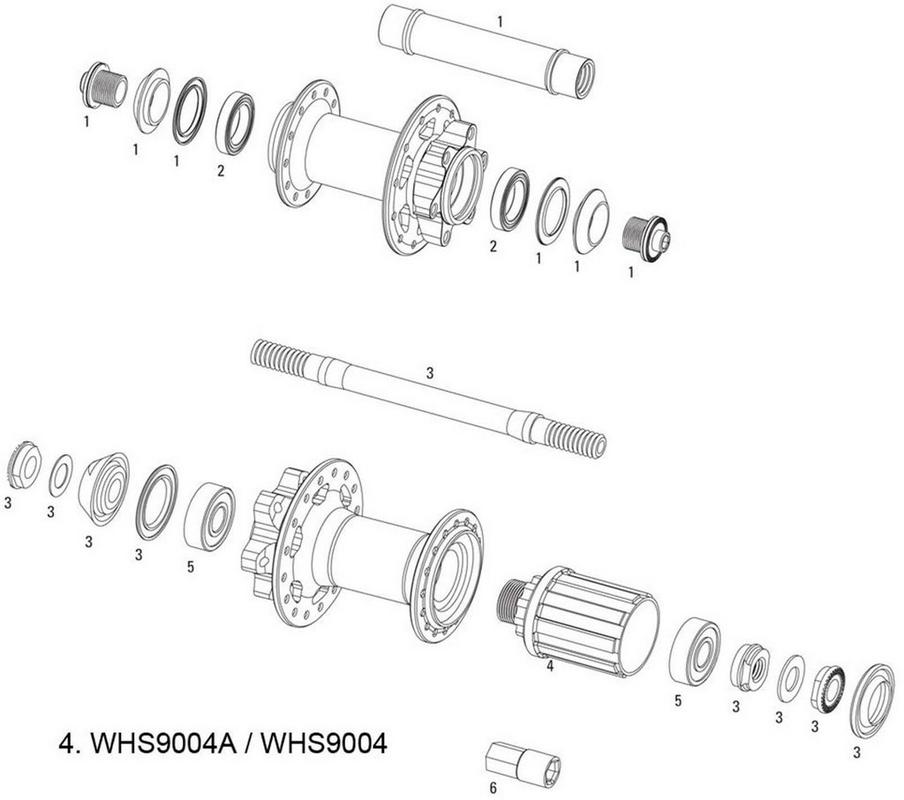 1

1
1
1
2

2
1
1
1

3

3
3
3
3
5

4

5
3
3
3
3

4. WHS9004A / WHS9004

6