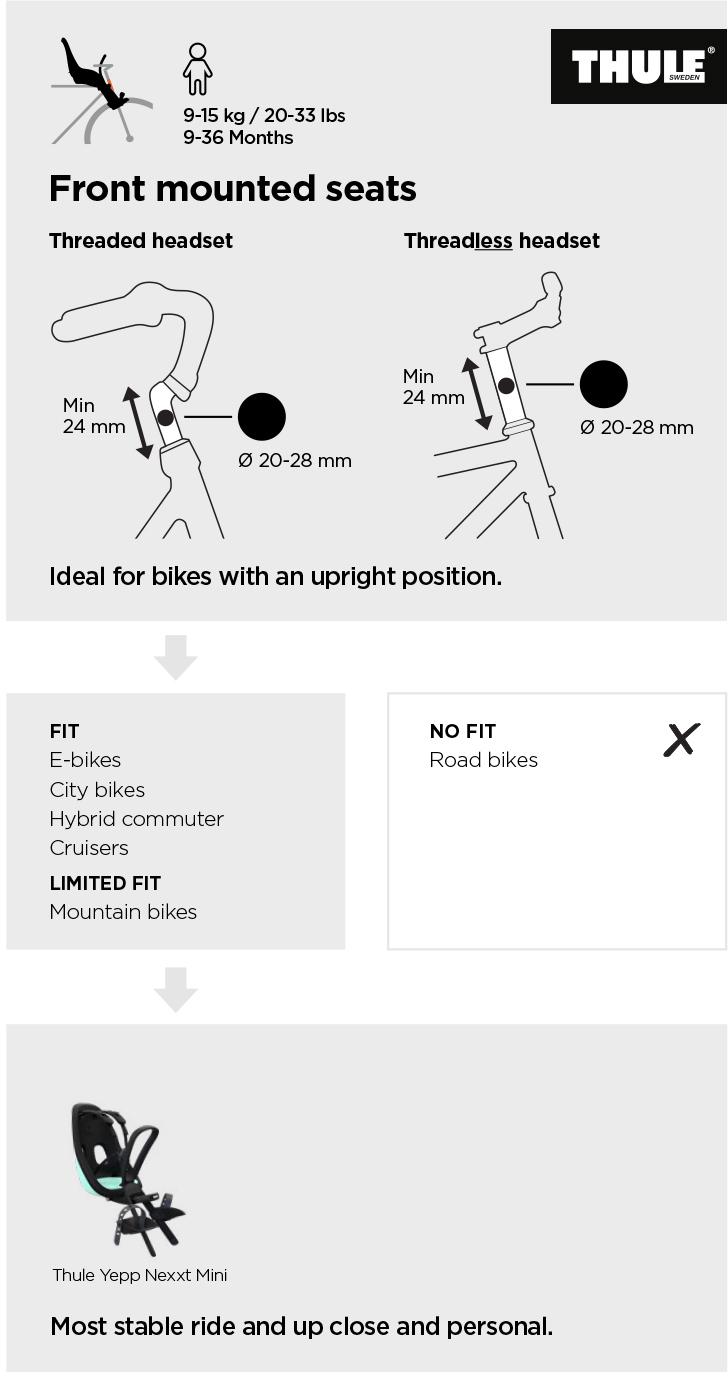 9-15 kg / 20-33 lbs
9-36 Months

THULE® SWEDEN

Front mounted seats

Threaded headset

Min 24 mm

Ø 20-28 mm

Threadless headset

Min 24 mm

Ø 20-28 mm

Ideal for bikes with an upright position.

FIT
E-bikes
City bikes
Hybrid commuter
Cruisers

LIMITED FIT
Mountain bikes

NO FIT
Road bikes

Thule Yepp Nexxt Mini

Most stable ride and up close and personal.