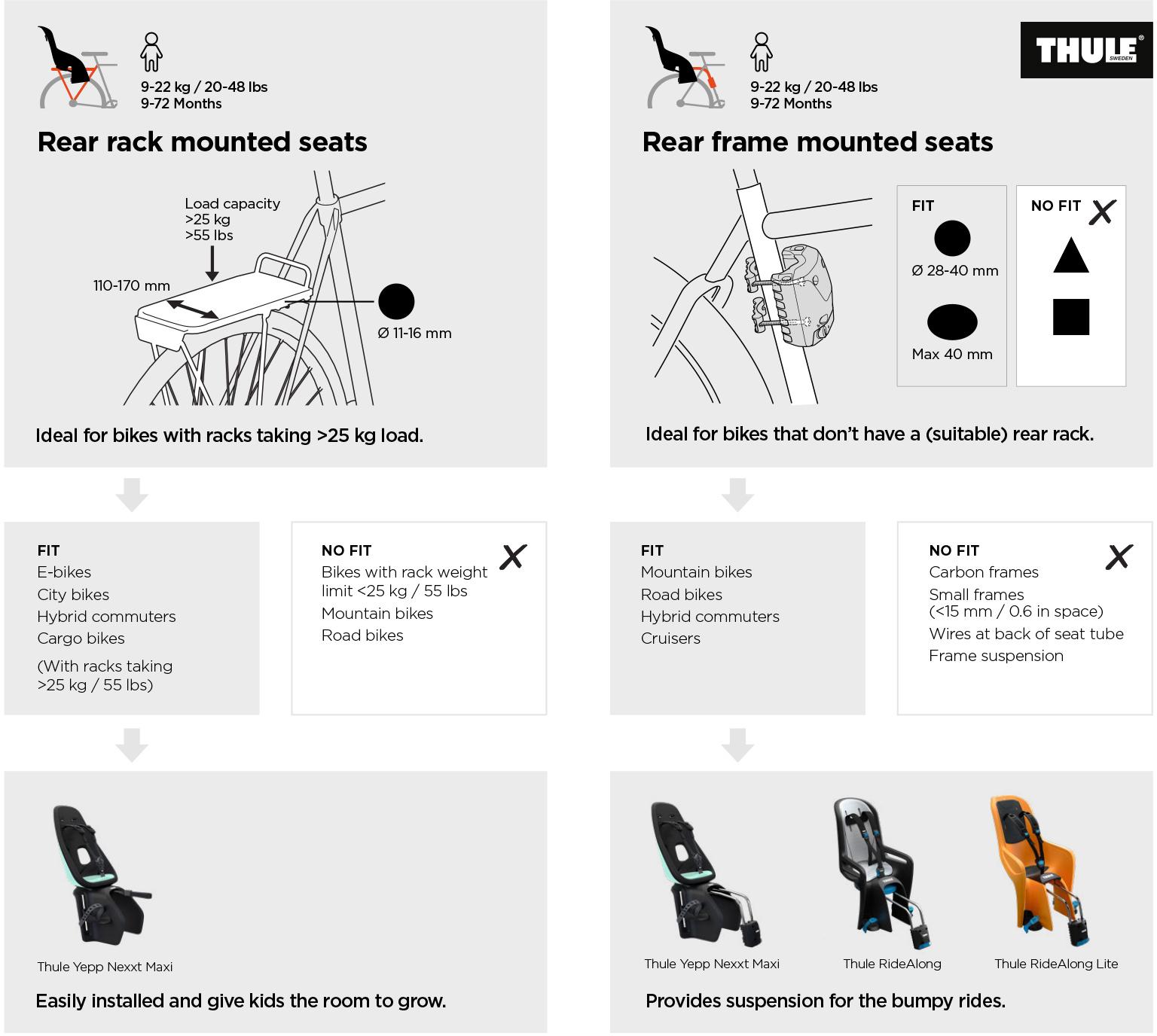 9-22 kg / 20-48 lbs
9-72 Months

Rear rack mounted seats

Load capacity
>25 kg
>55 lbs

110-170 mm

Ø 11-16 mm

Ideal for bikes with racks taking >25 kg load.

FIT
E-bikes
City bikes
Hybrid commuters
Cargo bikes
(With racks taking >25 kg / 55 lbs)

NO FIT
Bikes with rack weight limit <25 kg / 55 lbs
Mountain bikes
Road bikes

Thule Yepp Nexxt Maxi

Easily installed and give kids the room to grow.

THULE SWEDEN

9-22 kg / 20-48 lbs
9-72 Months

Rear frame mounted seats

FIT
Ø 28-40 mm
Max 40 mm

NO FIT

Ideal for bikes that don't have a (suitable) rear rack.

FIT
Mountain bikes
Road bikes
Hybrid commuters
Cruisers

NO FIT
Carbon frames
Small frames (<15 mm / 0.6 in space)
Wires at back of seat tube
Frame suspension

Thule Yepp Nexxt Maxi
Thule RideAlong
Thule RideAlong Lite

Provides suspension for the bumpy rides.