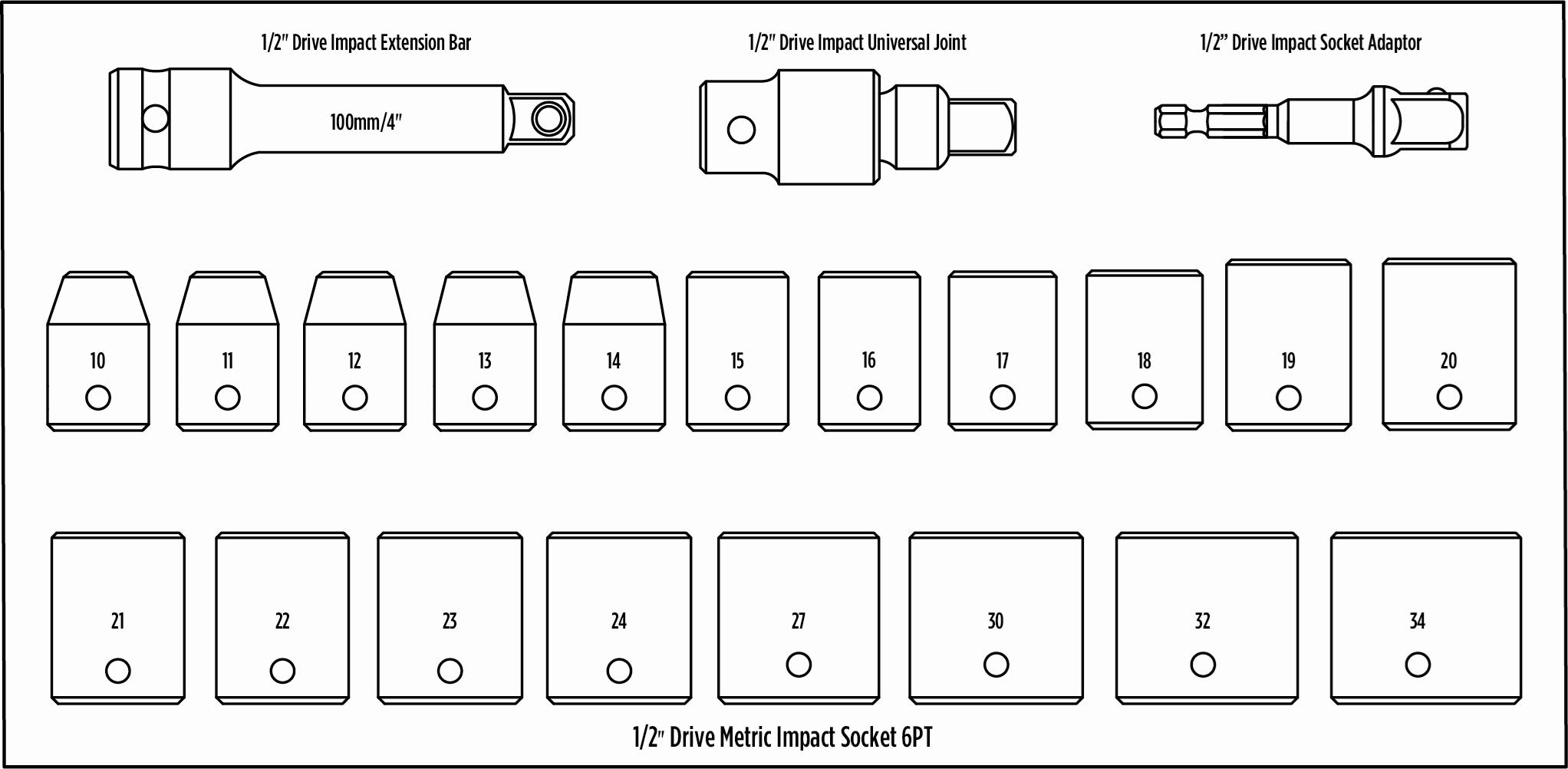 1/2" Drive Impact Extension Bar

100mm/4"

1/2" Drive Impact Universal Joint

1/2" Drive Impact Socket Adaptor

10 11 12 13 14 15 16 17 18 19 20

21 22 23 24 27 30 32 34

1/2" Drive Metric Impact Socket 6PT