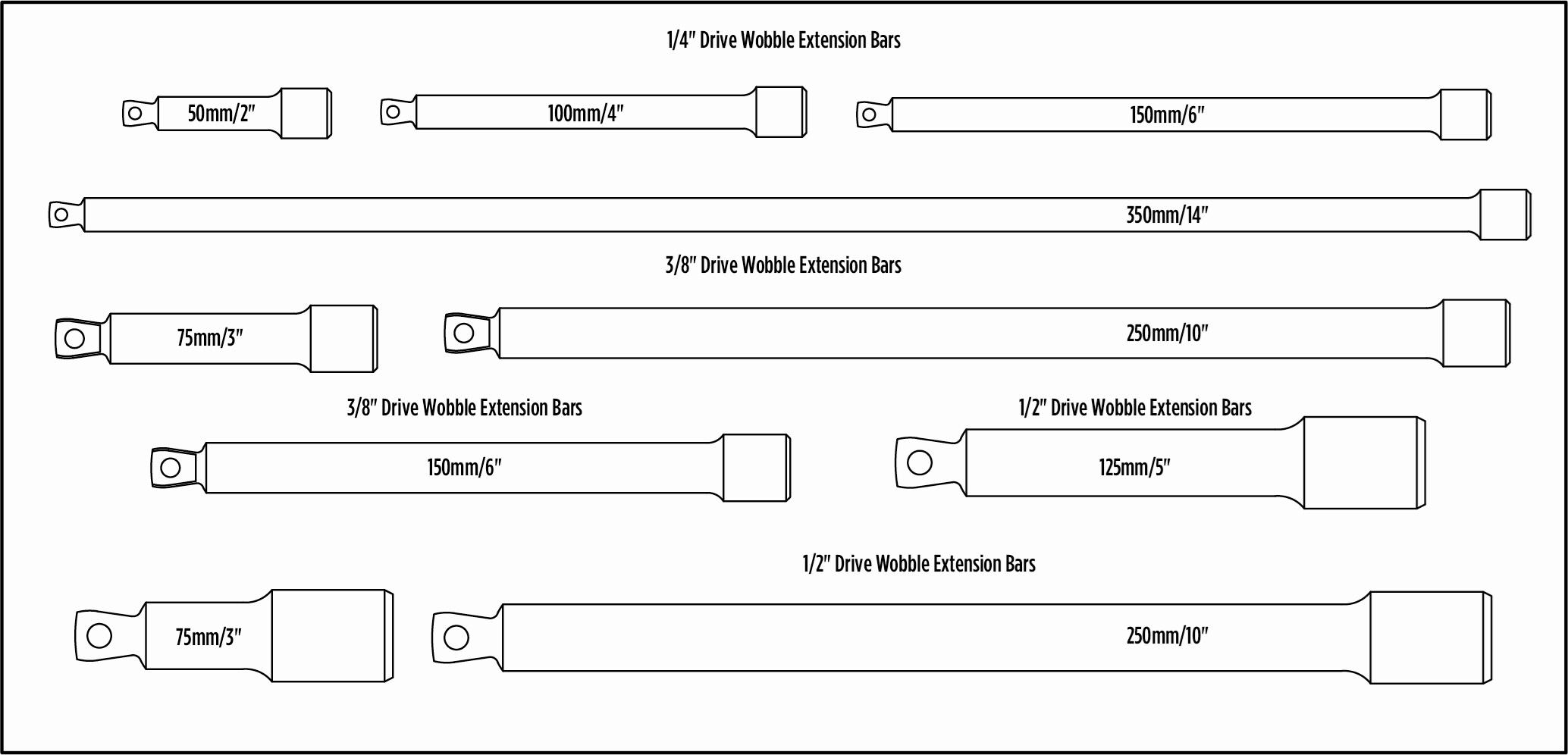 1/4" Drive Wobble Extension Bars

50mm/2"

100mm/4"

150mm/6"

350mm/14"

3/8" Drive Wobble Extension Bars

75mm/3"

250mm/10"

3/8" Drive Wobble Extension Bars

150mm/6"

1/2" Drive Wobble Extension Bars

125mm/5"

1/2" Drive Wobble Extension Bars

75mm/3"

250mm/10"