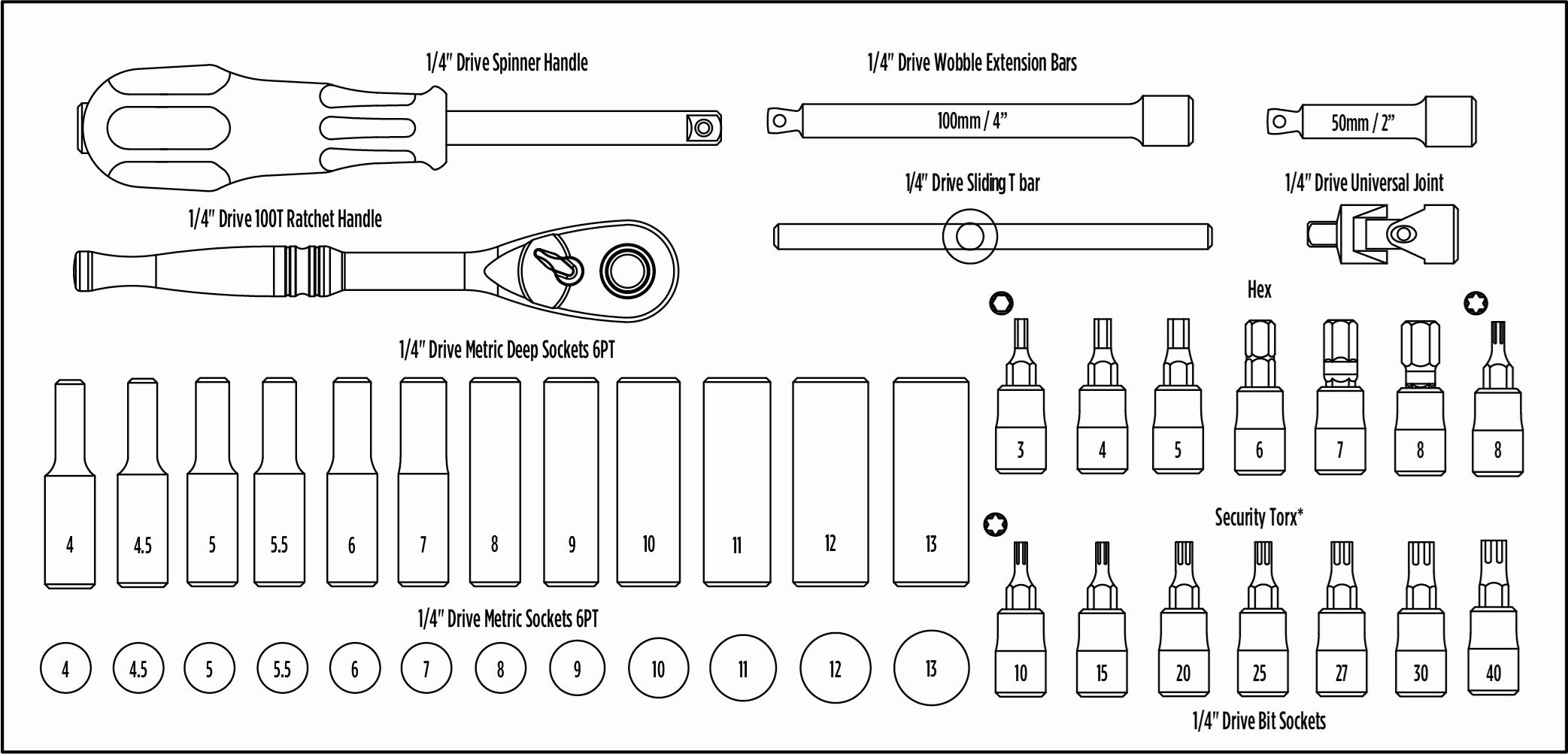 1/4" Drive Spinner Handle

1/4" Drive Wobble Extension Bars

100mm / 4"

50mm / 2"

1/4" Drive Sliding T bar

1/4" Drive Universal Joint

1/4" Drive 100T Ratchet Handle

Hex

1/4" Drive Metric Deep Sockets 6PT

3 4 5 6 7 8 8

4 4.5 5 5.5 6 7 8 9 10 11 12 13

Security Torx*

1/4" Drive Metric Sockets 6PT

4 4.5 5 5.5 6 7 8 9 10 11 12 13

10 15 20 25 27 30 40

1/4" Drive Bit Sockets