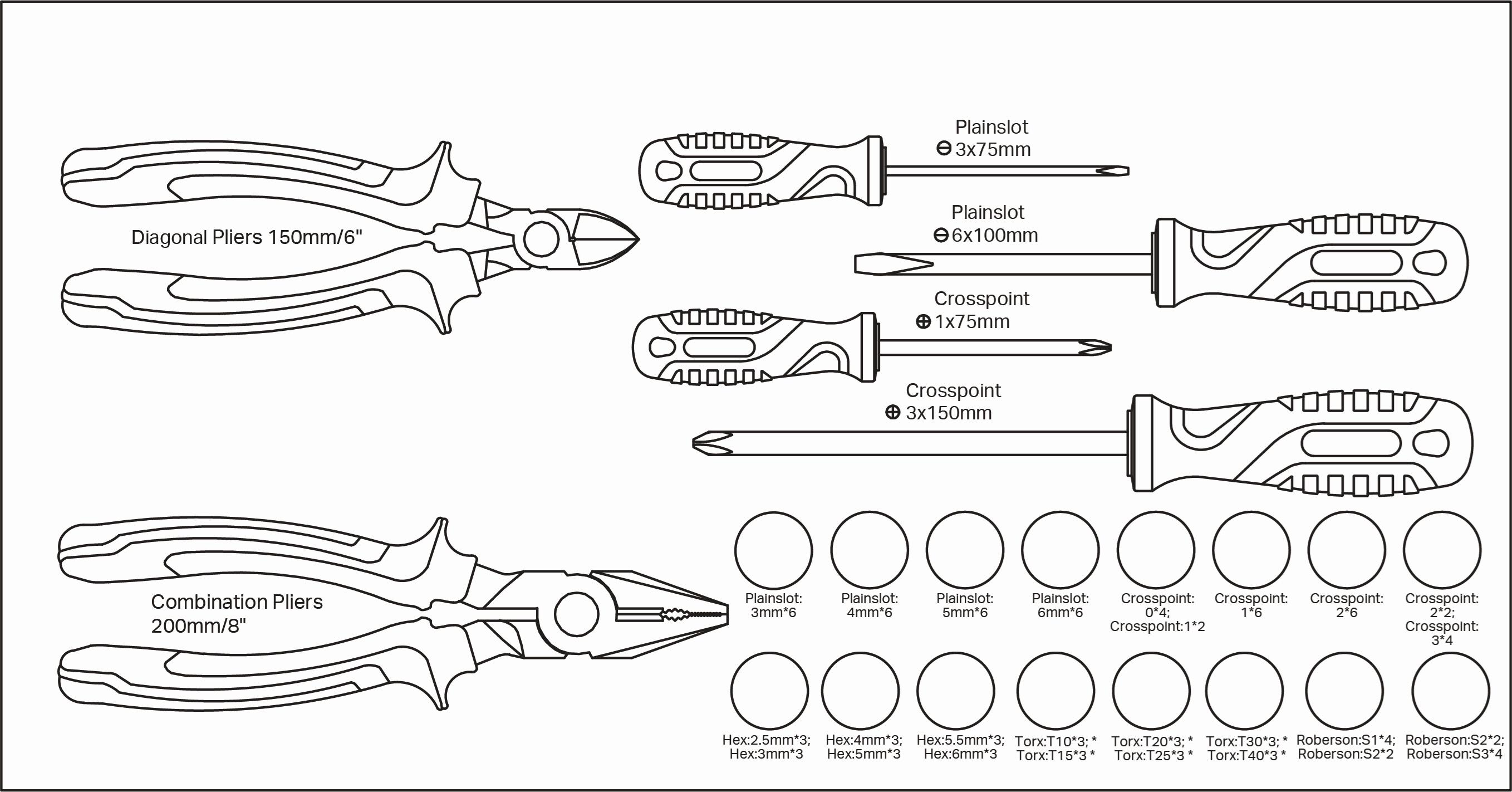 Diagonal Pliers 150mm/6"

Plainslot
⊖ 3x75mm

Plainslot
⊖ 6x100mm

Crosspoint
⊕ 1x75mm

Crosspoint
⊕ 3x150mm

Combination Pliers
200mm/8"

Plainslot:
3mm*6

Plainslot:
4mm*6

Plainslot:
5mm*6

Plainslot:
6mm*6

Crosspoint:
0*4;
Crosspoint:1*2

Crosspoint:
1*6

Crosspoint:
2*6

Crosspoint:
2*2;
Crosspoint:
3*4

Hex:2.5mm*3;
Hex:3mm*3

Hex:4mm*3;
Hex:5mm*3

Hex:5.5mm*3;
Hex:6mm*3

Torx:T10*3; *
Torx:T15*3 *

Torx:T20*3; *
Torx:T25*3 *

Torx:T30*3; *
Torx:T40*3 *

Roberson:S1*4;
Roberson:S2*2

Roberson:S2*2;
Roberson:S3*4