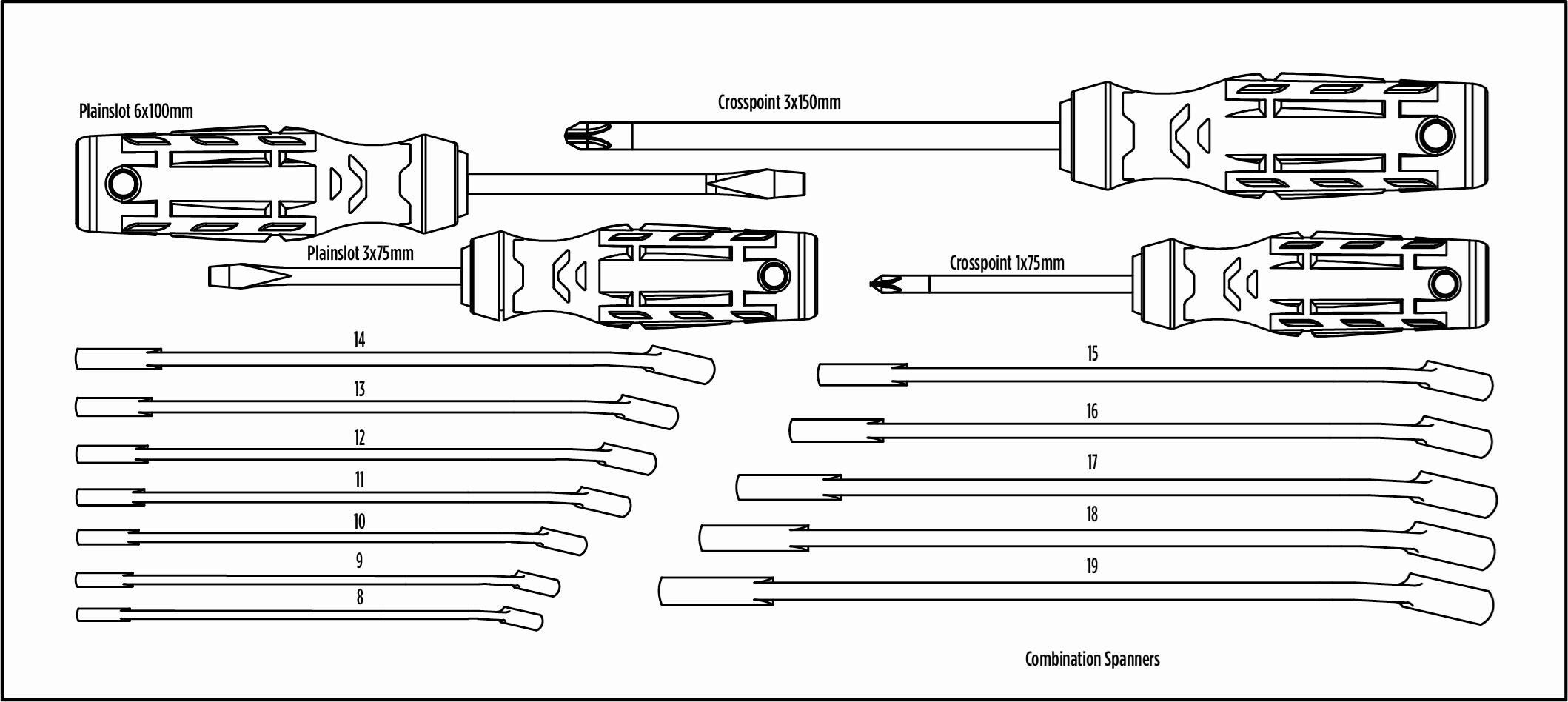 Plainslot 6x100mm

Crosspoint 3x150mm

Plainslot 3x75mm

Crosspoint 1x75mm

14

13

12

11

10

9

8

15

16

17

18

19

Combination Spanners