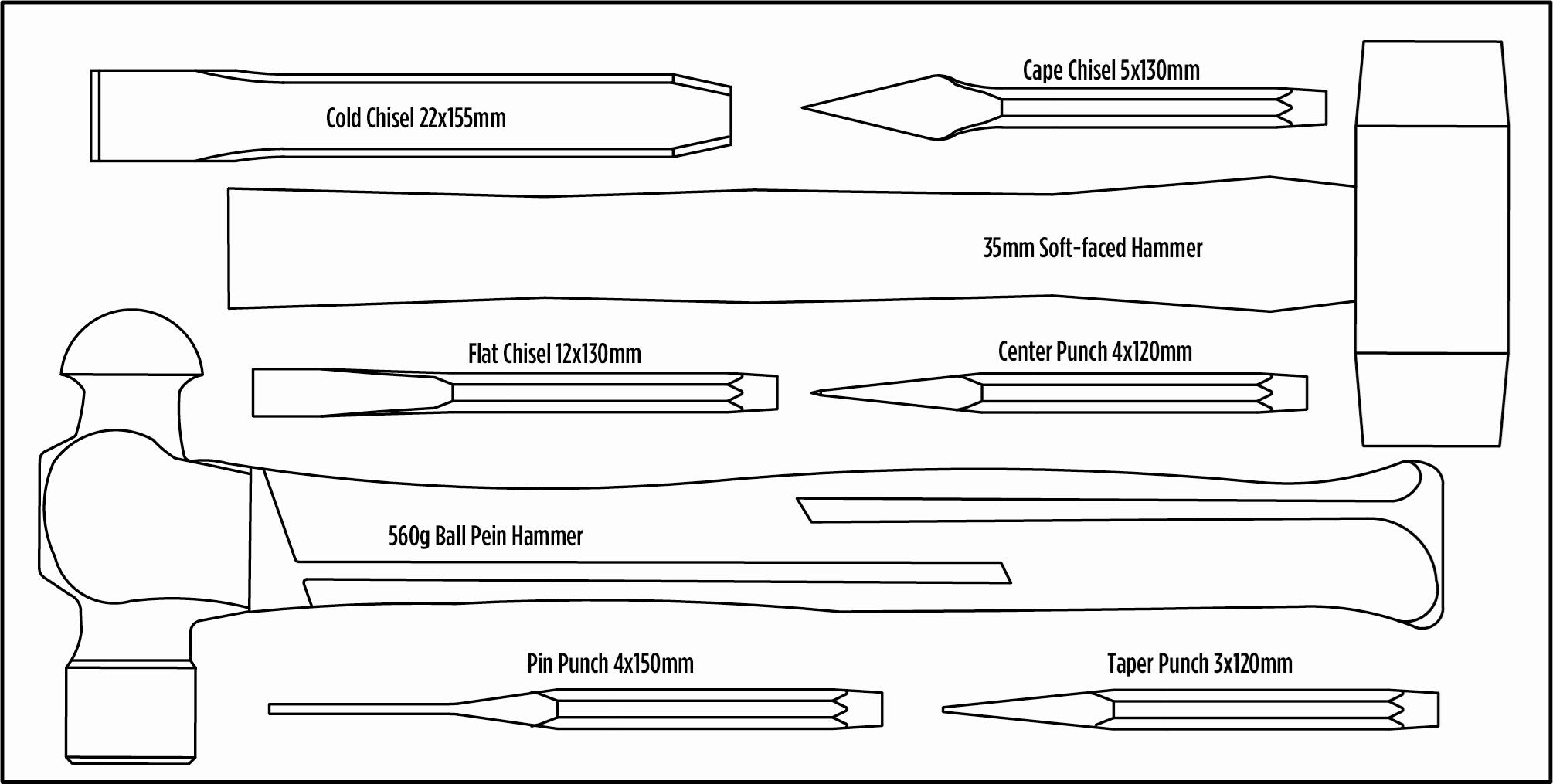 Cold Chisel 22x155mm

Cape Chisel 5x130mm

35mm Soft-faced Hammer

Flat Chisel 12x130mm

Center Punch 4x120mm

560g Ball Pein Hammer

Pin Punch 4x150mm

Taper Punch 3x120mm