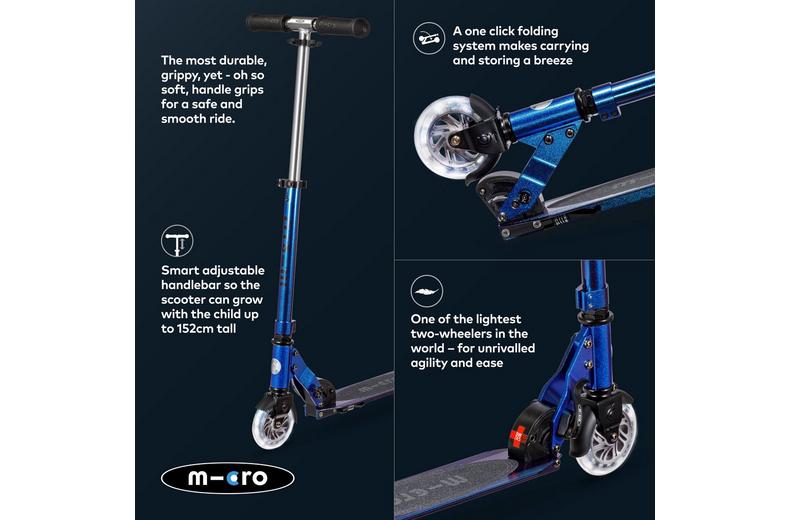 The most durable, grippy, yet - oh so soft, handle grips for a safe and smooth ride.

Smart adjustable handlebar so the scooter can grow with the child up to 152cm tall

m-cro

A one click folding system makes carrying and storing a breeze

One of the lightest two-wheelers in the world – for unrivalled agility and ease