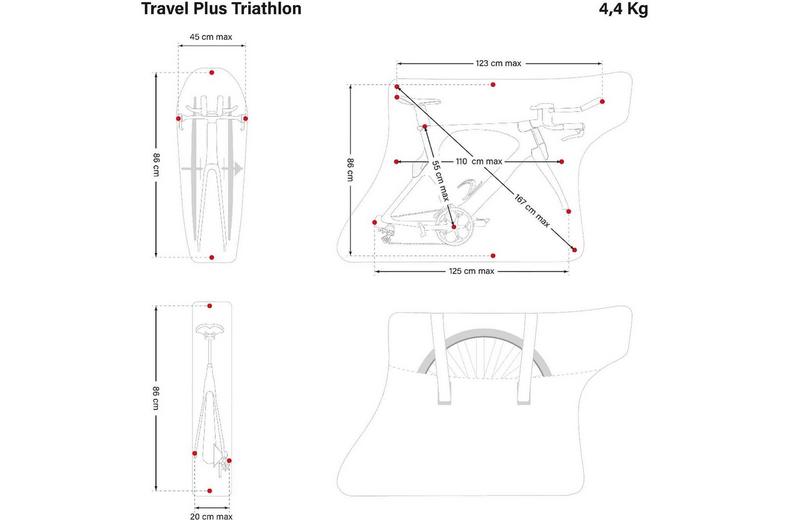 Travel Plus Triathlon

4,4 Kg

45 cm max

86 cm

123 cm max

86 cm

110 cm max

55 cm max

167 cm max

125 cm max

86 cm

20 cm max