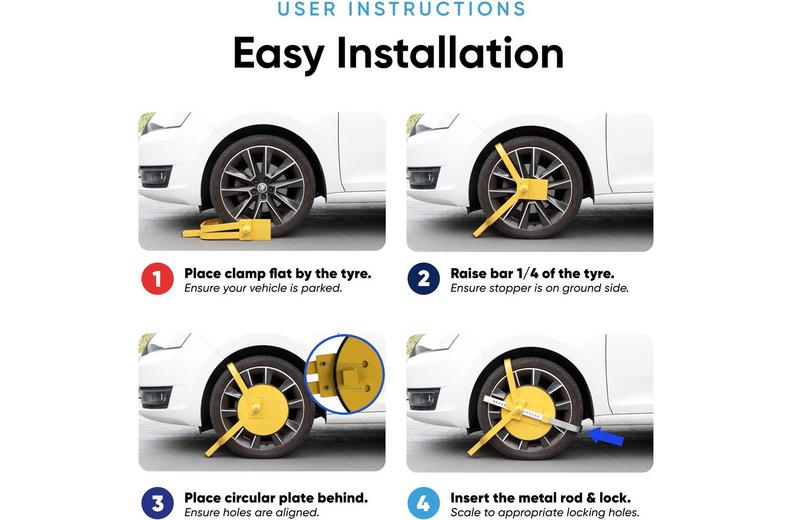 USER INSTRUCTIONS

Easy Installation

1 Place clamp flat by the tyre.
Ensure your vehicle is parked.

2 Raise bar 1/4 of the tyre.
Ensure stopper is on ground side.

3 Place circular plate behind.
Ensure holes are aligned.

4 Insert the metal rod & lock.
Scale to appropriate locking holes.