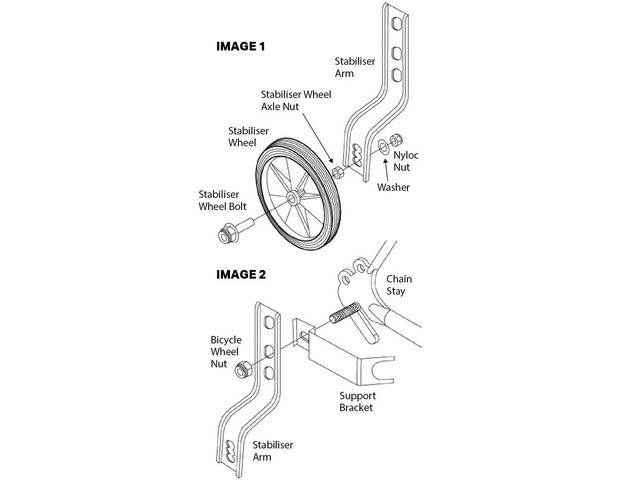 IMAGE 1

Stabiliser Arm

Stabiliser Wheel Axle Nut

Stabiliser Wheel

Nyloc Nut

Washer

Stabiliser Wheel Bolt

IMAGE 2

Chain Stay

Bicycle Wheel Nut

Support Bracket

Stabiliser Arm