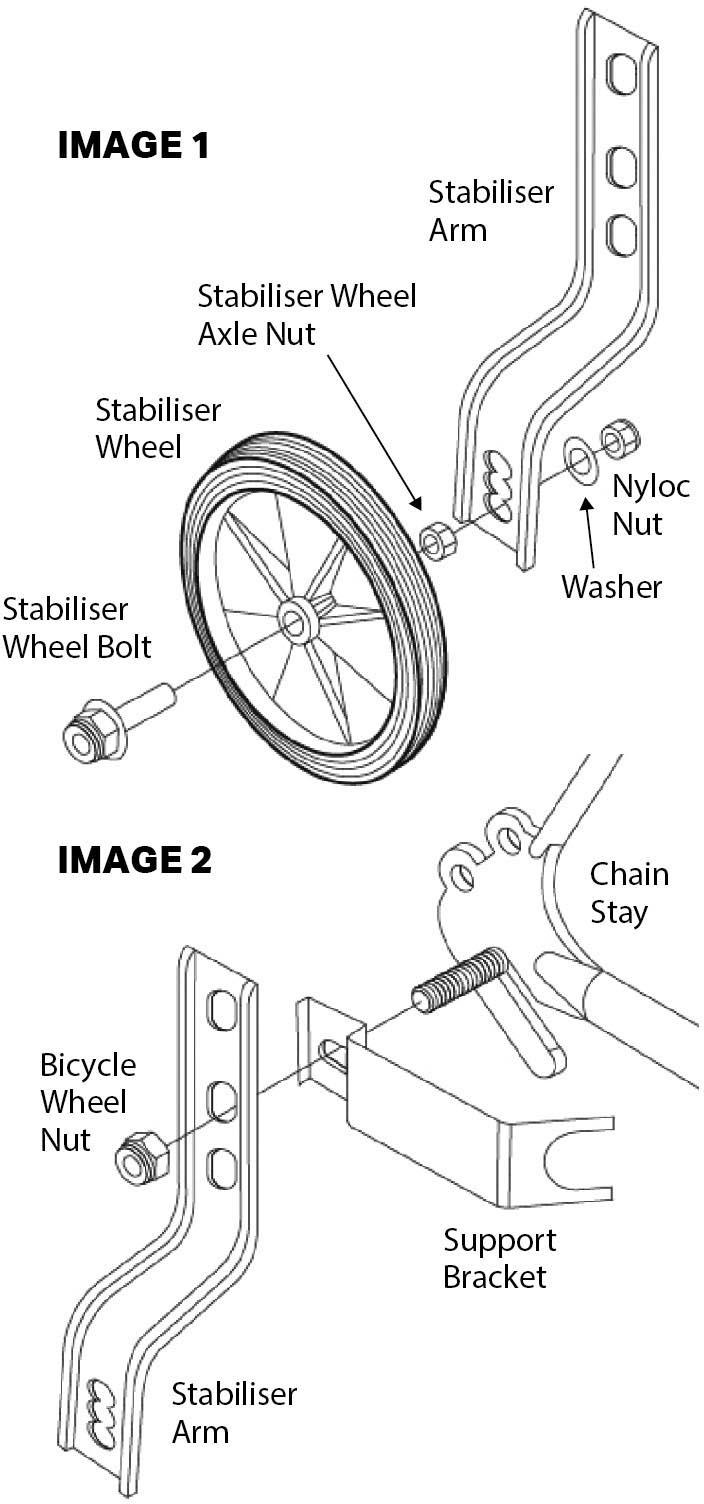 IMAGE 1

Stabiliser Arm

Stabiliser Wheel Axle Nut

Stabiliser Wheel

Nyloc Nut

Washer

Stabiliser Wheel Bolt

IMAGE 2

Chain Stay

Bicycle Wheel Nut

Support Bracket

Stabiliser Arm