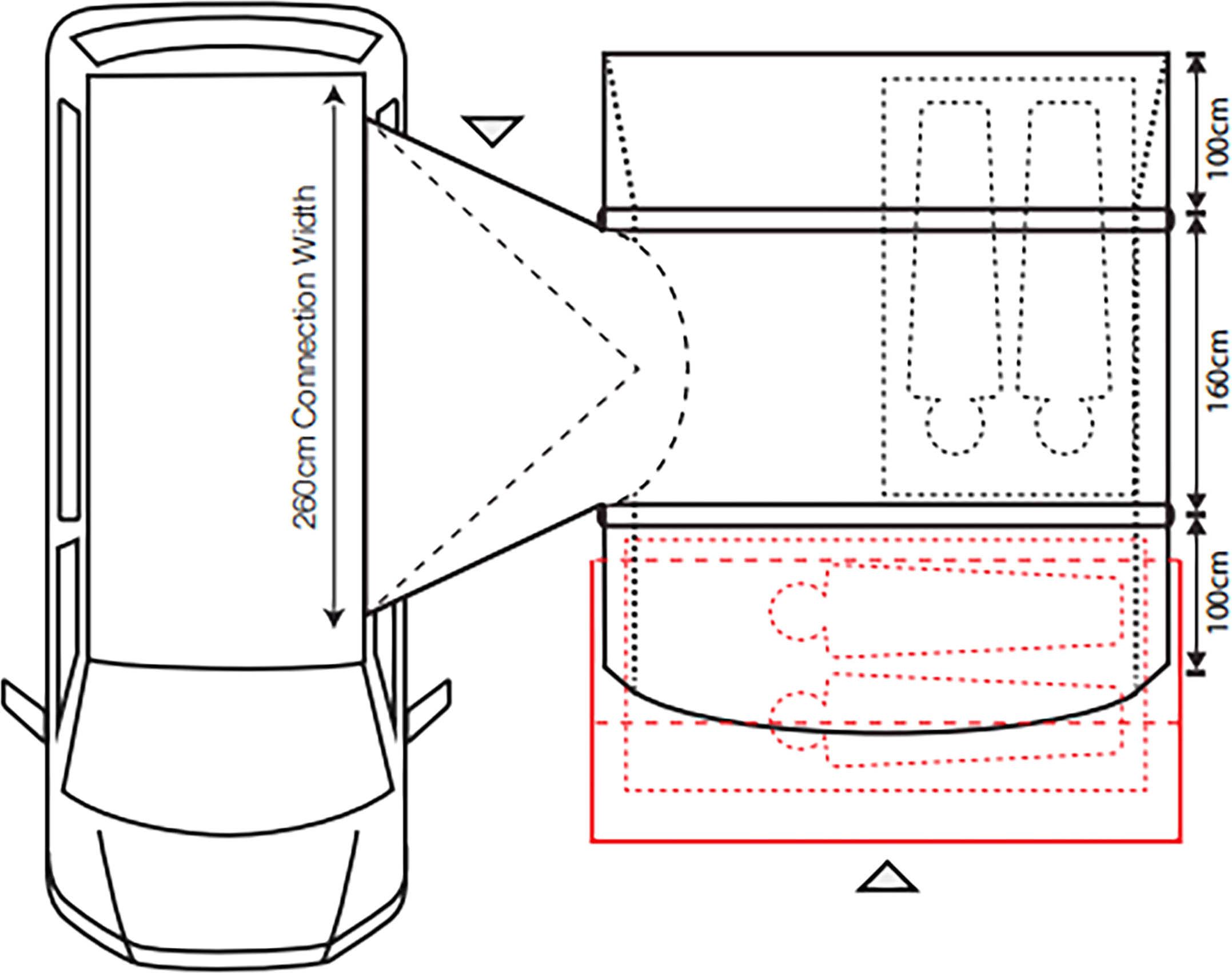 260cm Connection Width

100cm

160cm

100cm